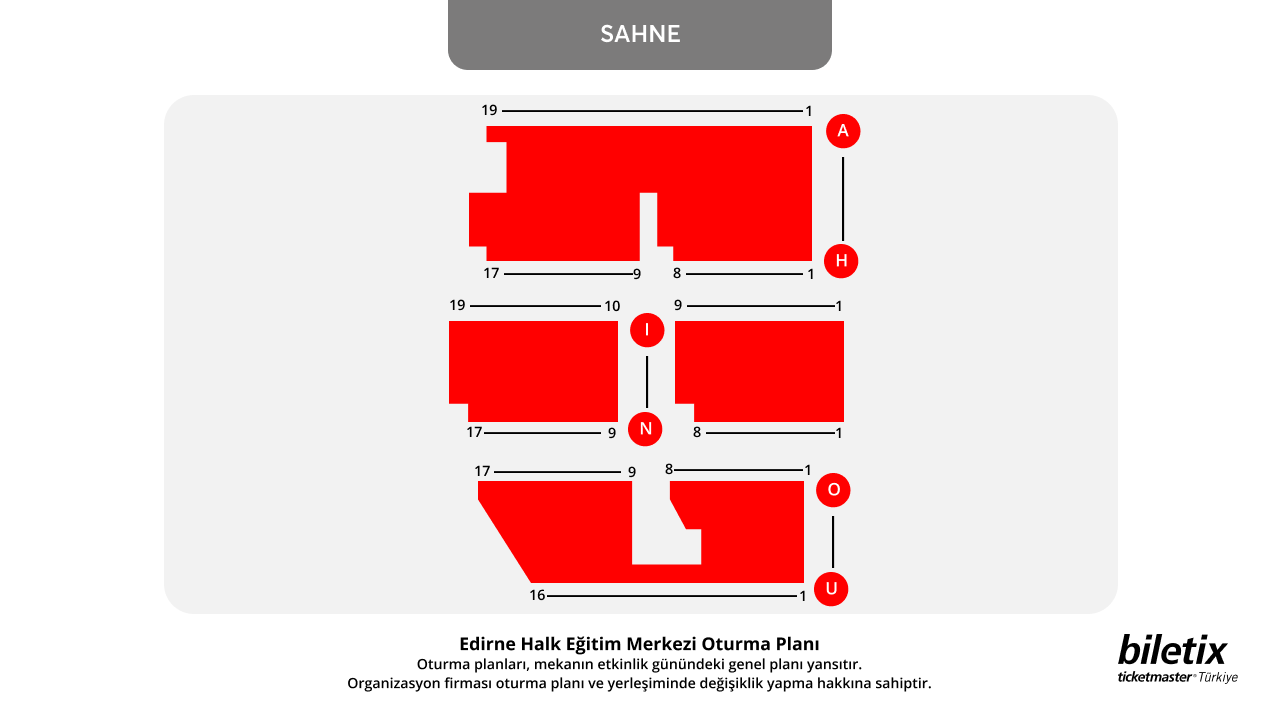 SAHNE

19 1
A
H
17 9 8 1

19 10 9 1
I
N
17 9 8 1

17 9 8 1
O
U
16 1

Edirne Halk Eğitim Merkezi Oturma Planı
Oturma planları, mekanın etkinlik günündeki genel planı yansıtır.
Organizasyon firması oturma planı ve yerleşiminde değişiklik yapma hakkına sahiptir.

biletix
ticketmaster® Türkiye